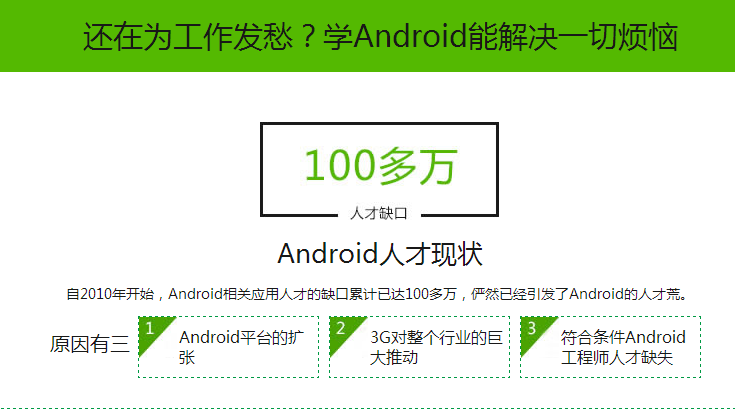 还在为工作发愁？学Android能解决一切烦恼

100多万

人才缺口

Android人才现状

自2010年开始，Android相关应用人才的缺口累计已达100多万，俨然已经引发了Android的人才荒。

原因有三

1
Android平台的扩张

2
3G对整个行业的巨大推动

3
符合条件Android工程师人才缺失